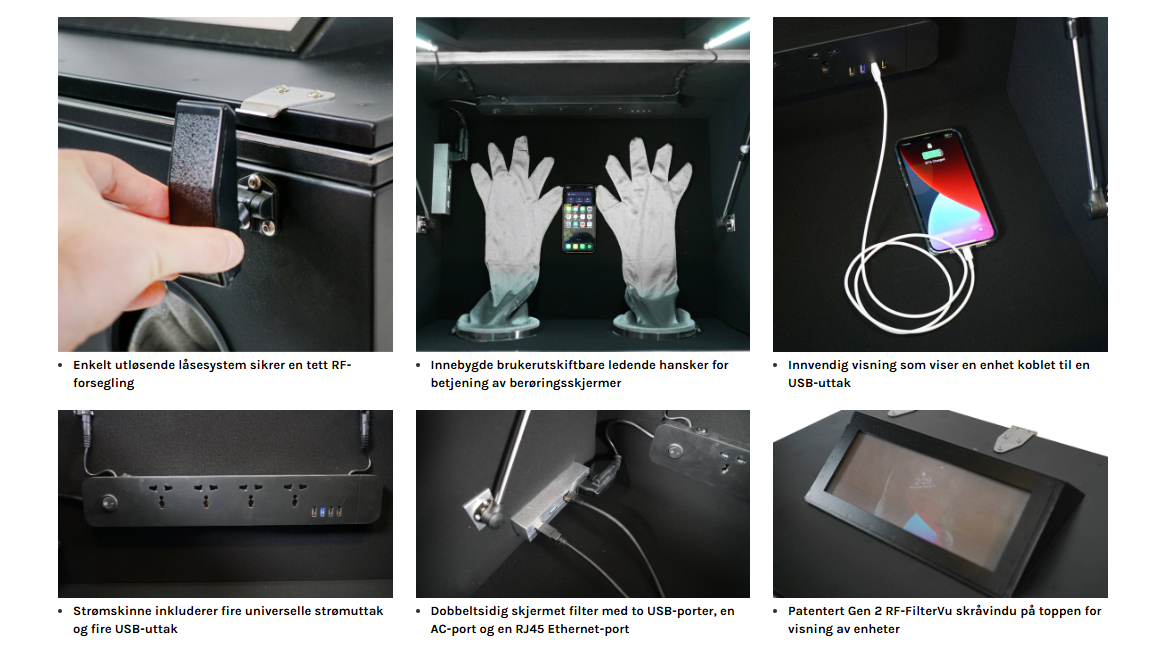 • Enkelt utløsende låsesystem sikrer en tett RF-forsegling

• Innebygde brukerutskiftbare ledende hansker for betjening av berøringsskjermer

• Innvendig visning som viser en enhet koblet til en USB-uttak

• Strømskinne inkluderer fire universelle strømuttak og fire USB-uttak

• Dobbeltsidig skjermet filter med to USB-porter, en AC-port og en RJ45 Ethernet-port

• Patentert Gen 2 RF-FilterVu skråvindu på toppen for visning av enheter